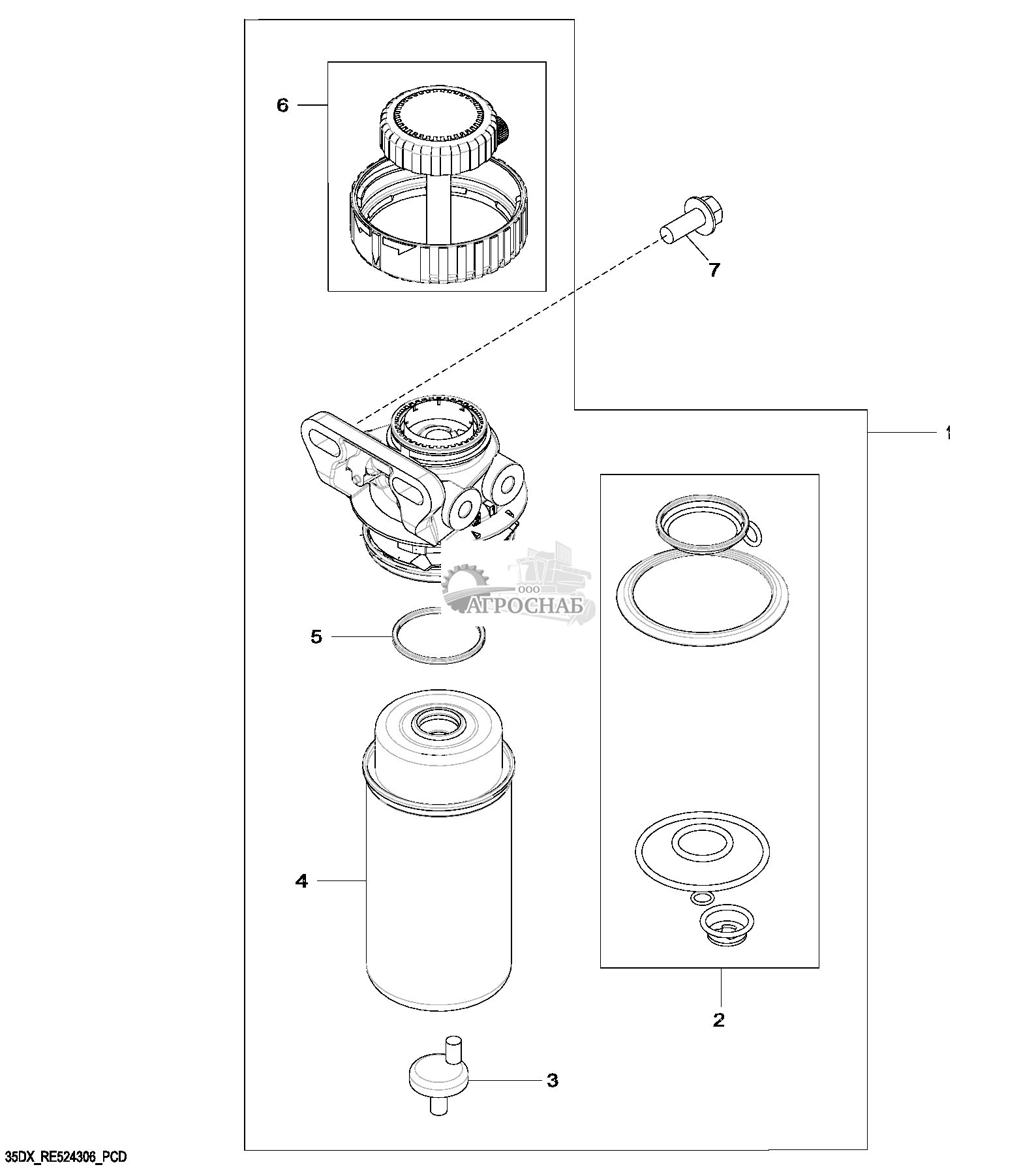 6

7

1

ООО
АГРОСНАБ

5

4

2

3

35DX_RE524306_PCD